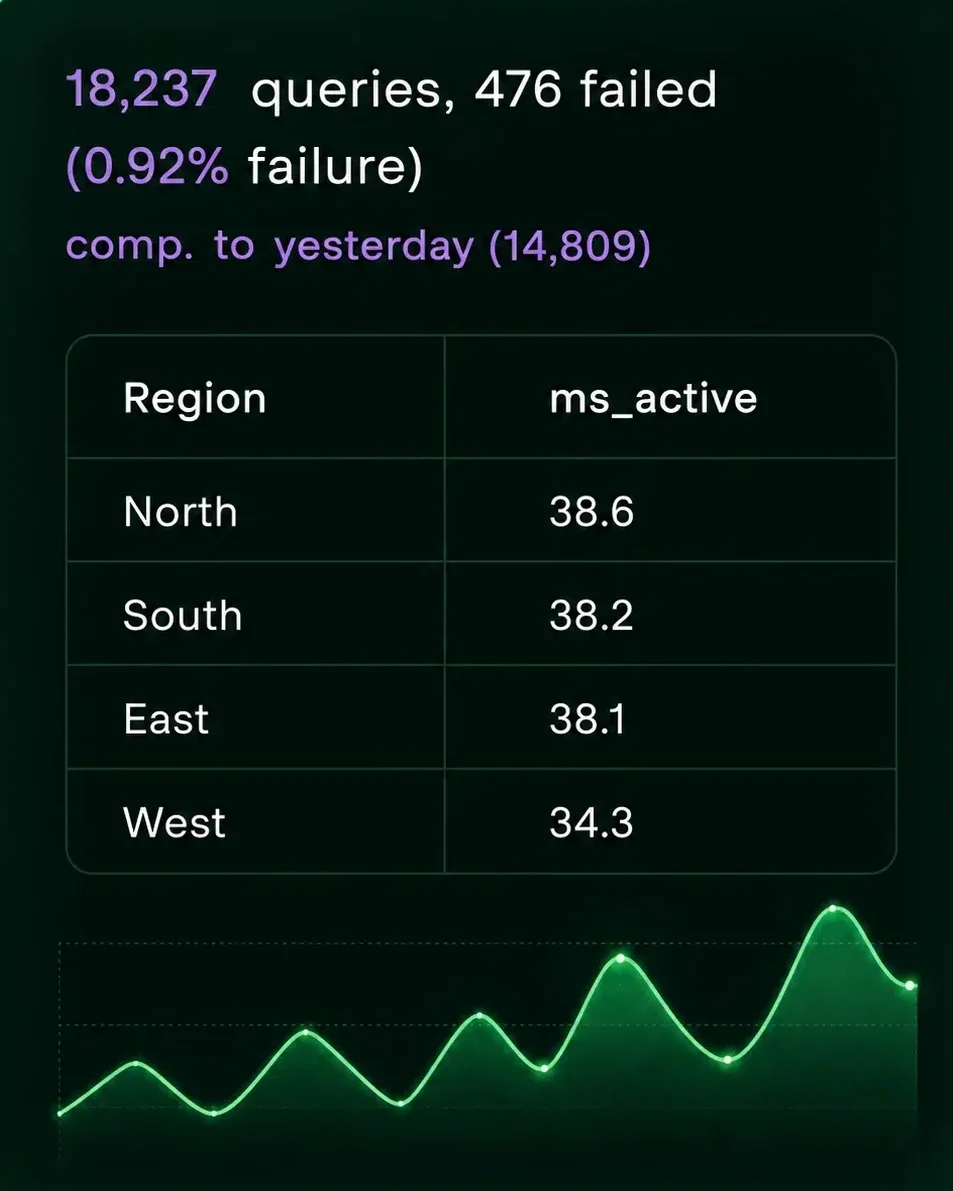 18,237 queries, 476 failed (0.92% failure)
comp. to yesterday (14,809)

| Region | ms_active |
|---|---|
| North | 38.6 |
| South | 38.2 |
| East | 38.1 |
| West | 34.3 |